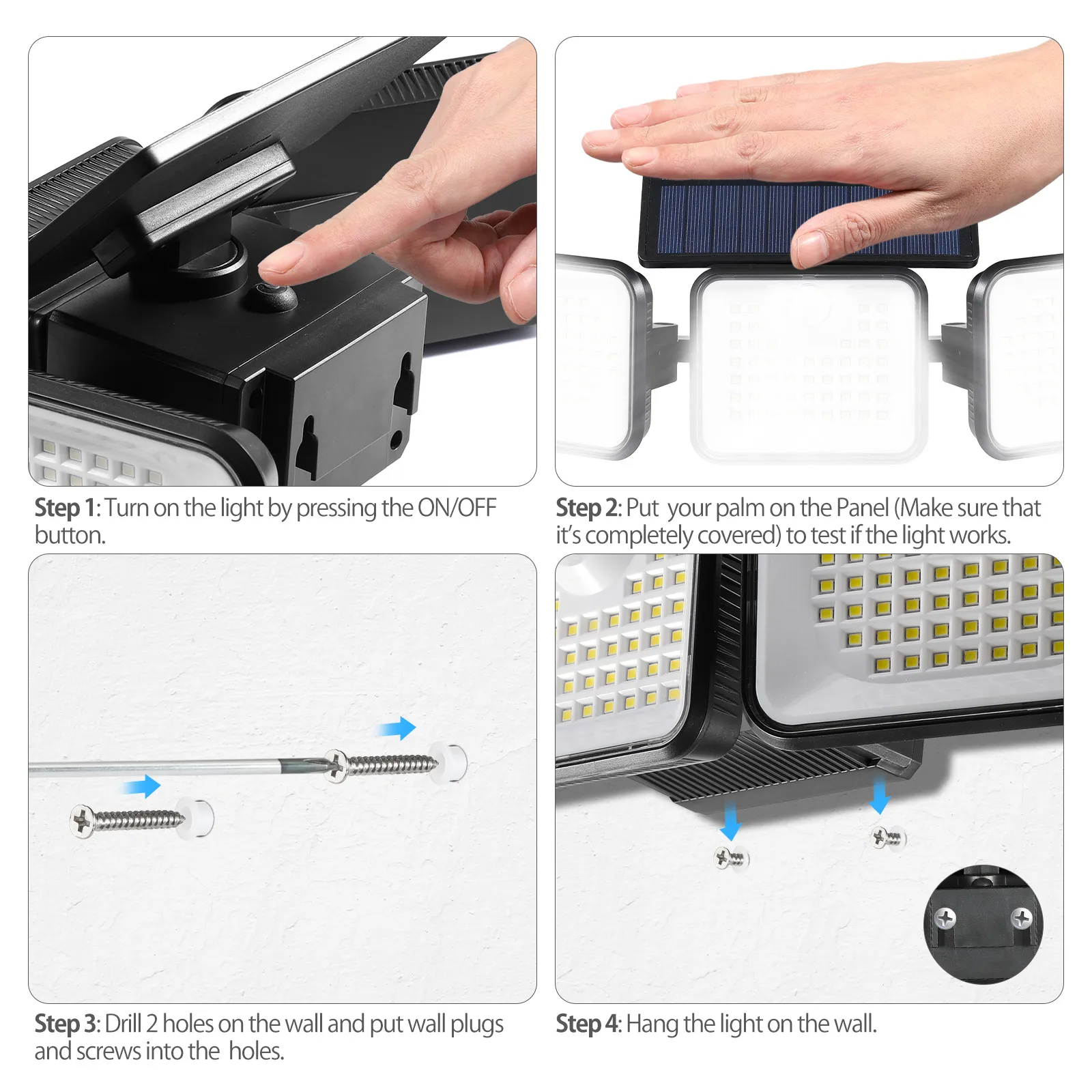 Step 1: Turn on the light by pressing the ON/OFF button.

Step 2: Put your palm on the Panel (Make sure that it's completely covered) to test if the light works.

Step 3: Drill 2 holes on the wall and put wall plugs and screws into the holes.

Step 4: Hang the light on the wall.