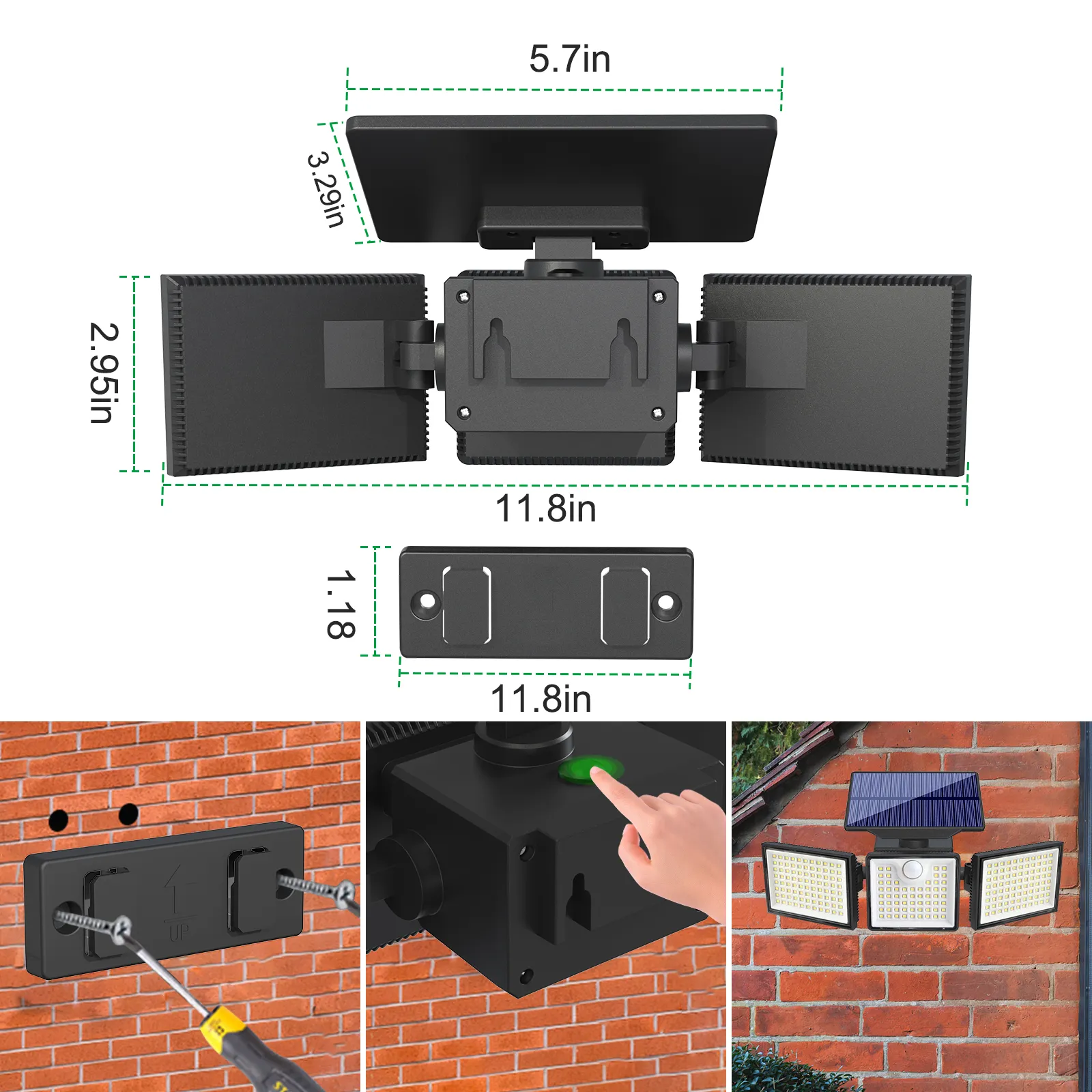 5.7in

3.29in

2.95in

11.8in

1.18

11.8in

UP