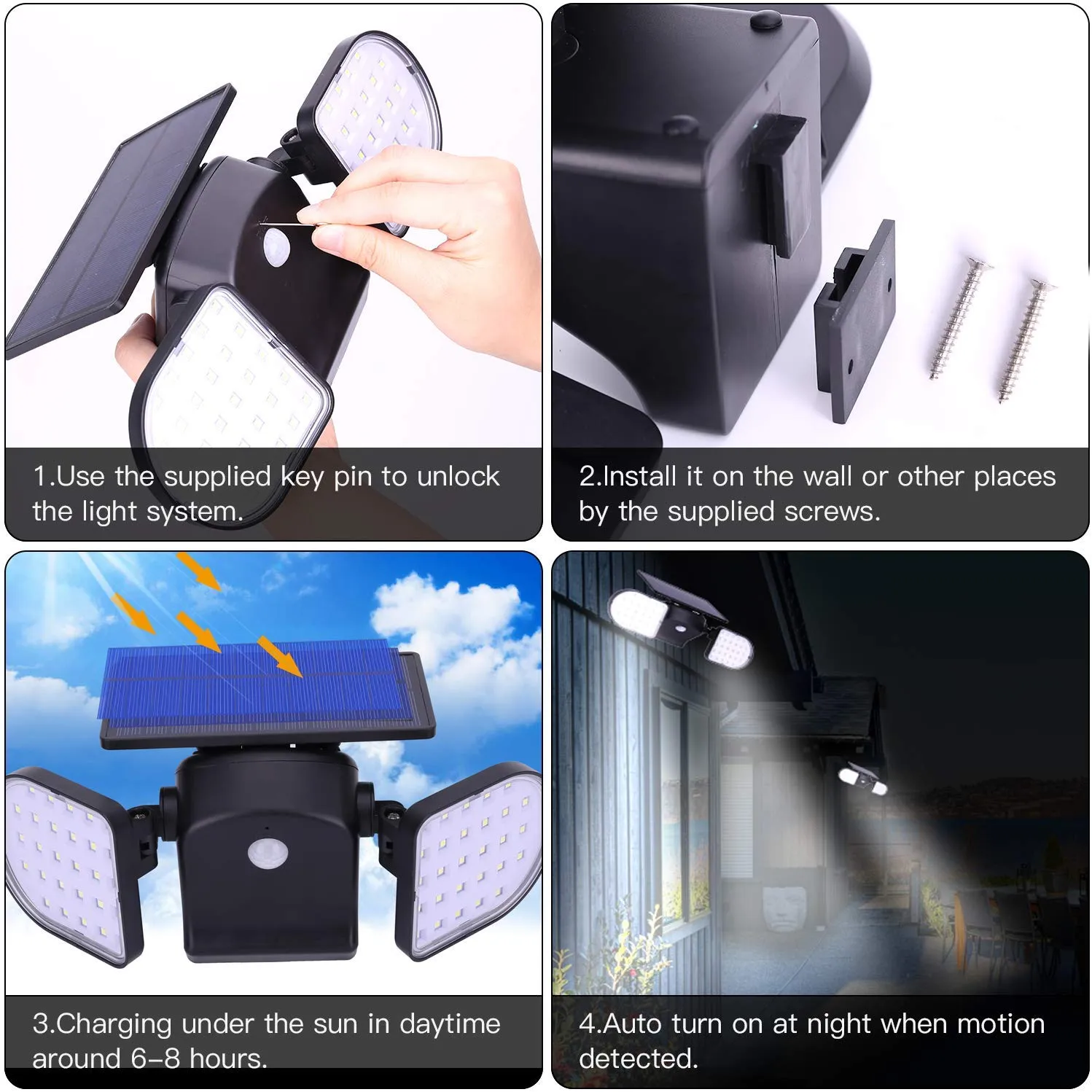 1.Use the supplied key pin to unlock the light system.

2.Install it on the wall or other places by the supplied screws.

3.Charging under the sun in daytime around 6–8 hours.

4.Auto turn on at night when motion detected.