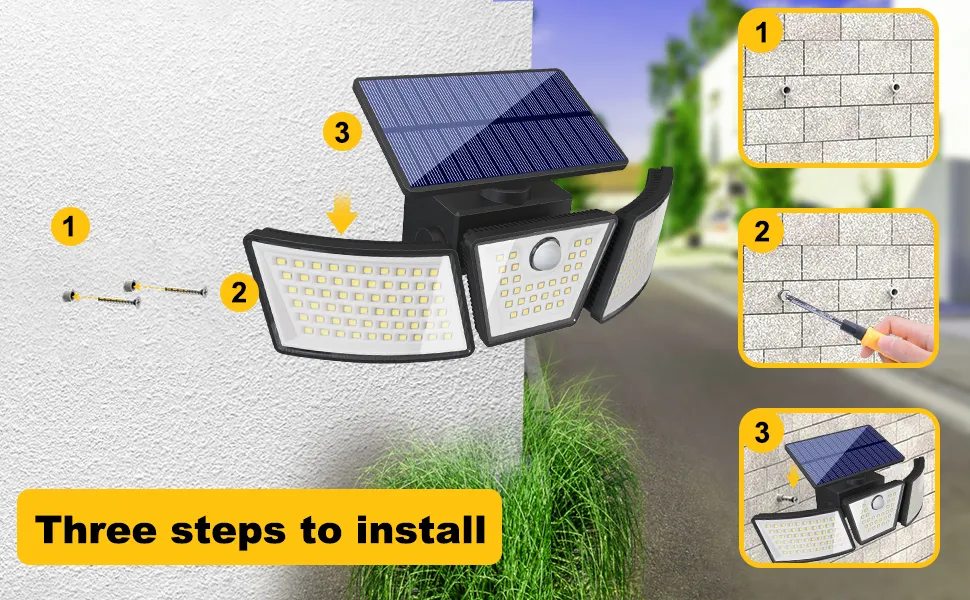 3

1

2

1

2

3

Three steps to install