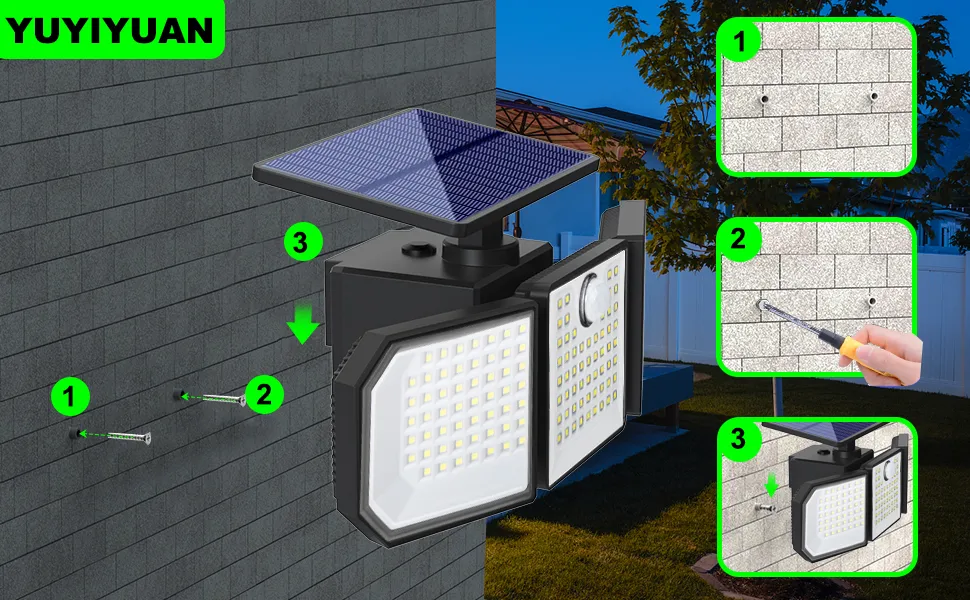 YUYIYUAN

3

1

2

1

2

3