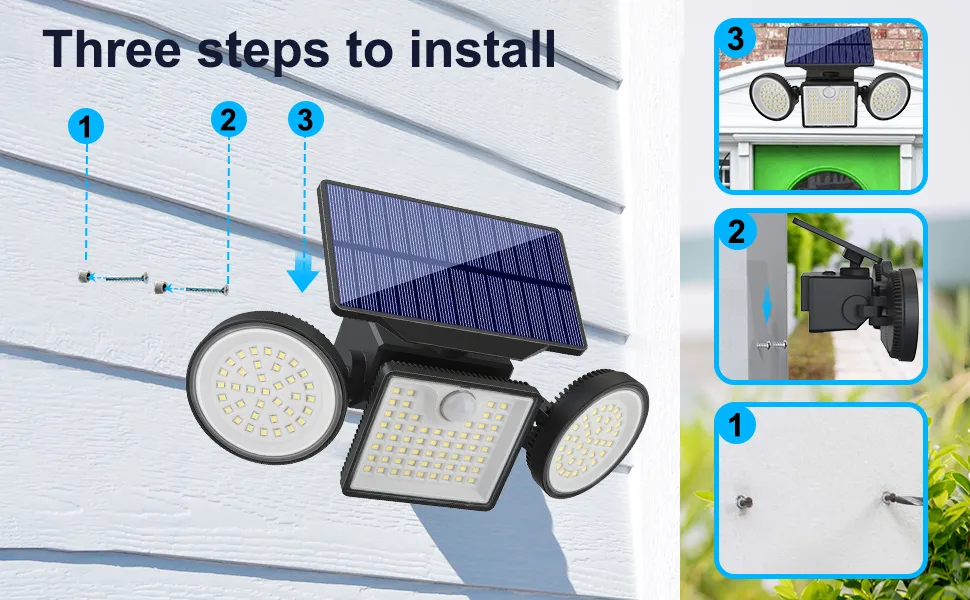 Three steps to install

1
2
3

3
2
1