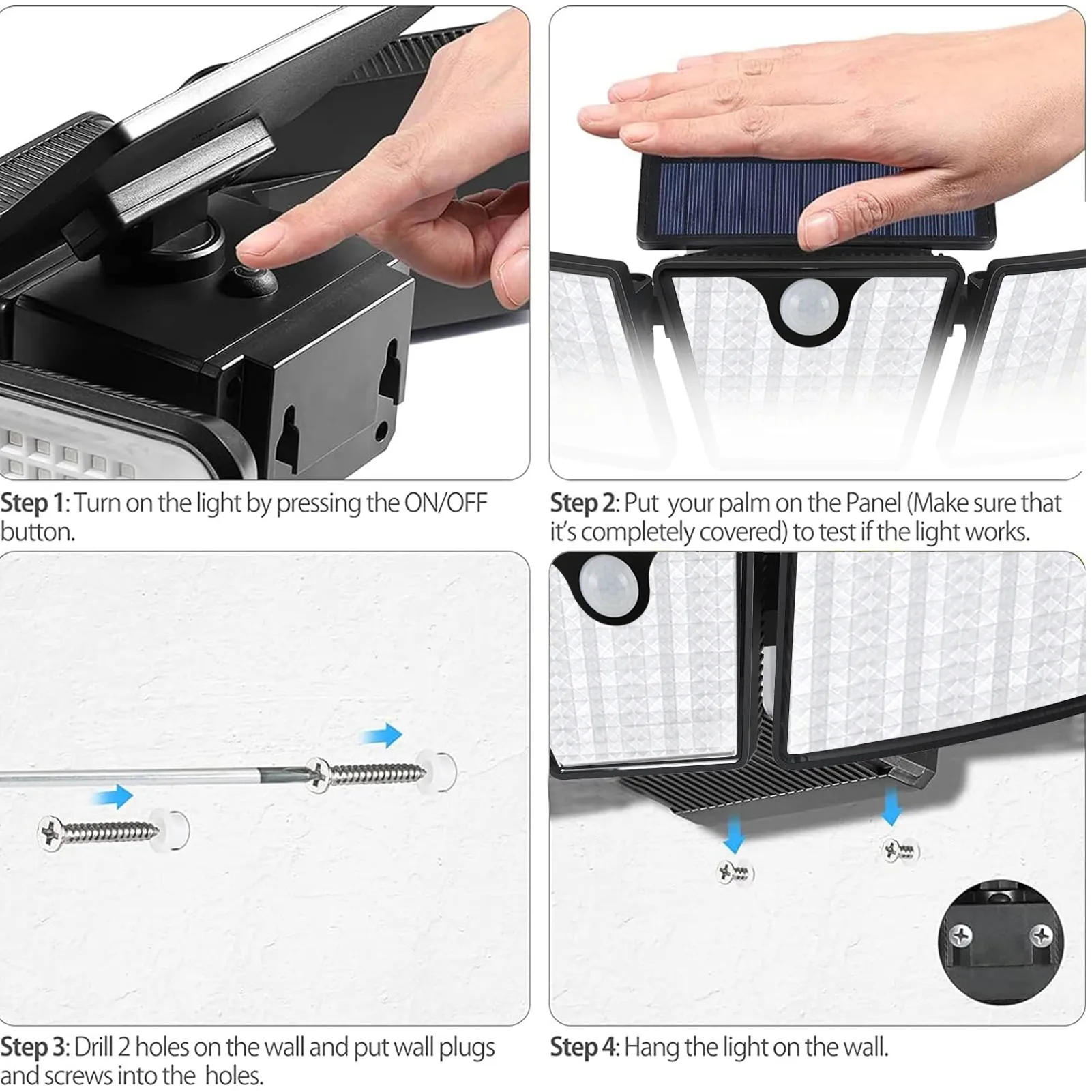 Step 1: Turn on the light by pressing the ON/OFF button.

Step 2: Put your palm on the Panel (Make sure that it's completely covered) to test if the light works.

Step 3: Drill 2 holes on the wall and put wall plugs and screws into the holes.

Step 4: Hang the light on the wall.