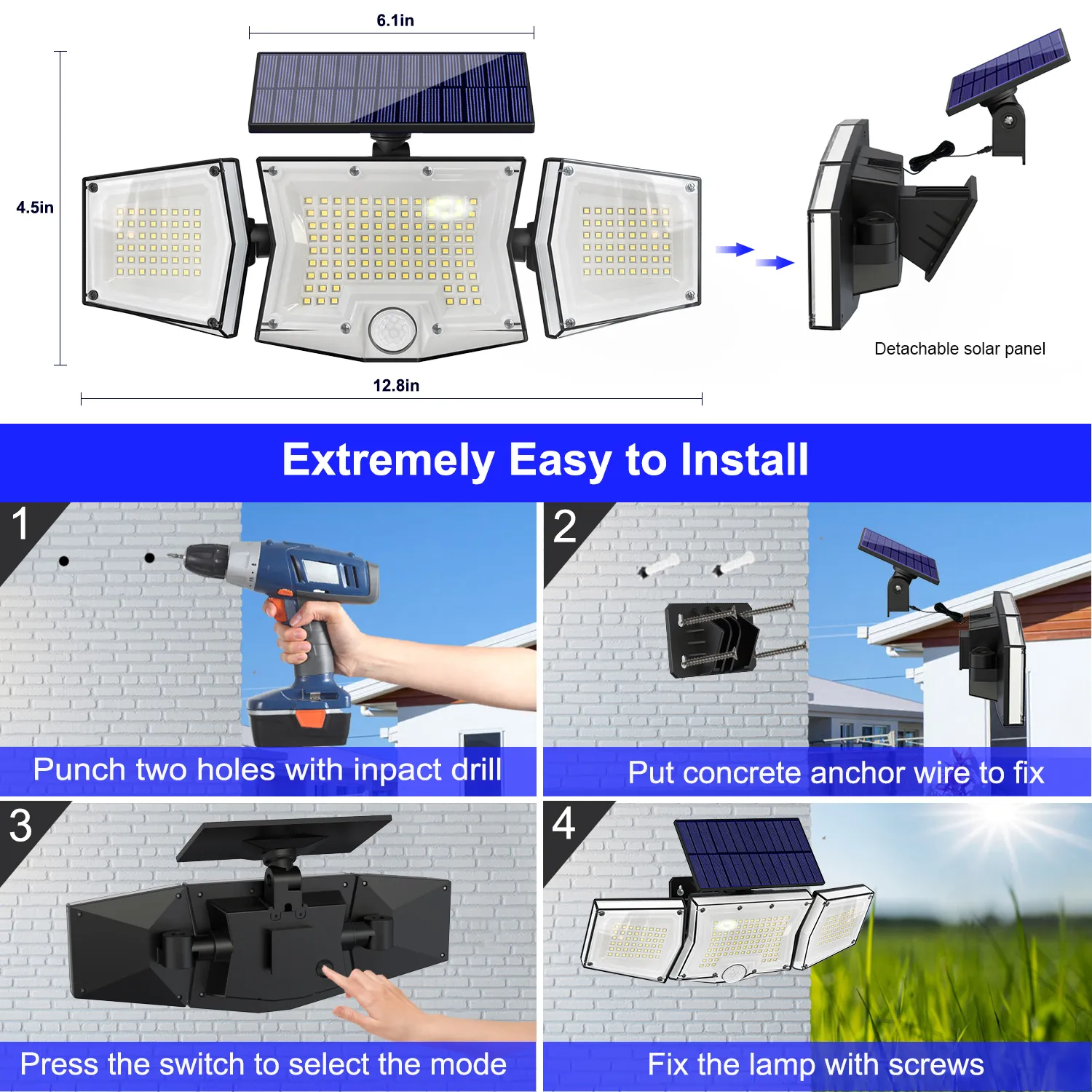 6.1in

4.5in

12.8in

Detachable solar panel

Extremely Easy to Install

1

Punch two holes with inpact drill

2

Put concrete anchor wire to fix

3

Press the switch to select the mode

4

Fix the lamp with screws