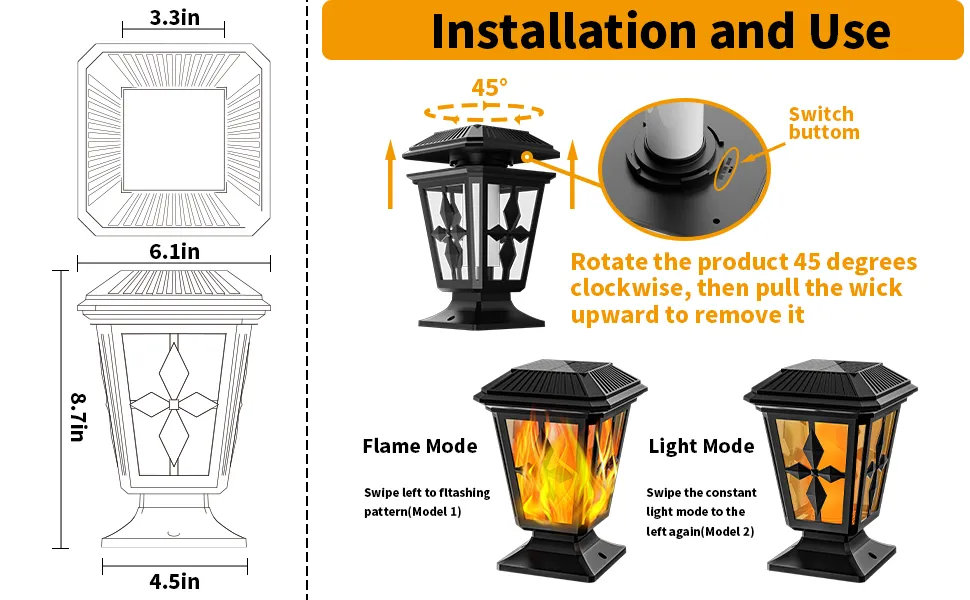 3.3in

6.1in

8.7in

4.5in

Installation and Use

45°

Switch buttom

Rotate the product 45 degrees clockwise, then pull the wick upward to remove it

Flame Mode

Swipe left to fltashing pattern(Model 1)

Light Mode

Swipe the constant light mode to the left again(Model 2)