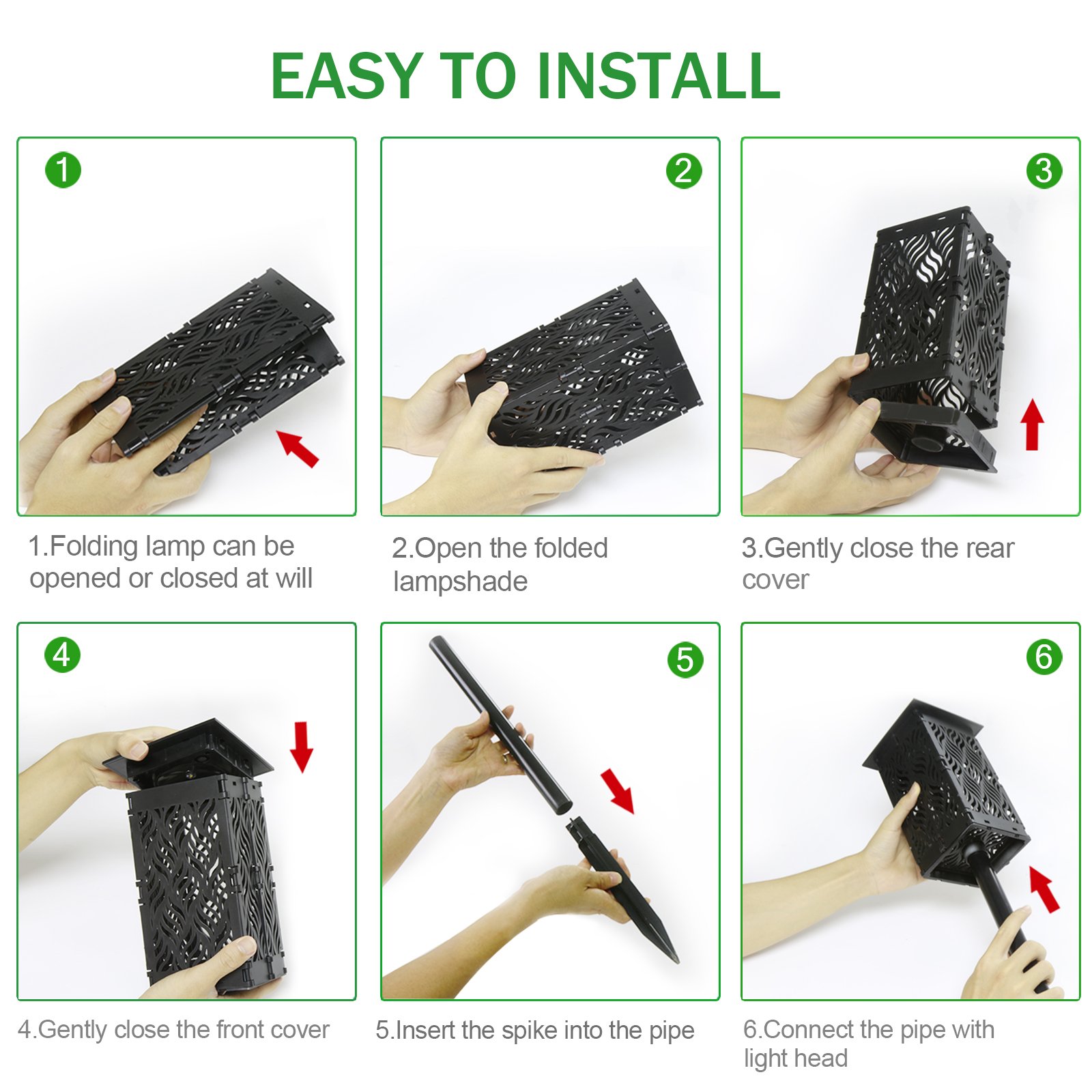 EASY TO INSTALL

1

2

3

1.Folding lamp can be opened or closed at will

2.Open the folded lampshade

3.Gently close the rear cover

4

5

6

4.Gently close the front cover

5.Insert the spike into the pipe

6.Connect the pipe with light head