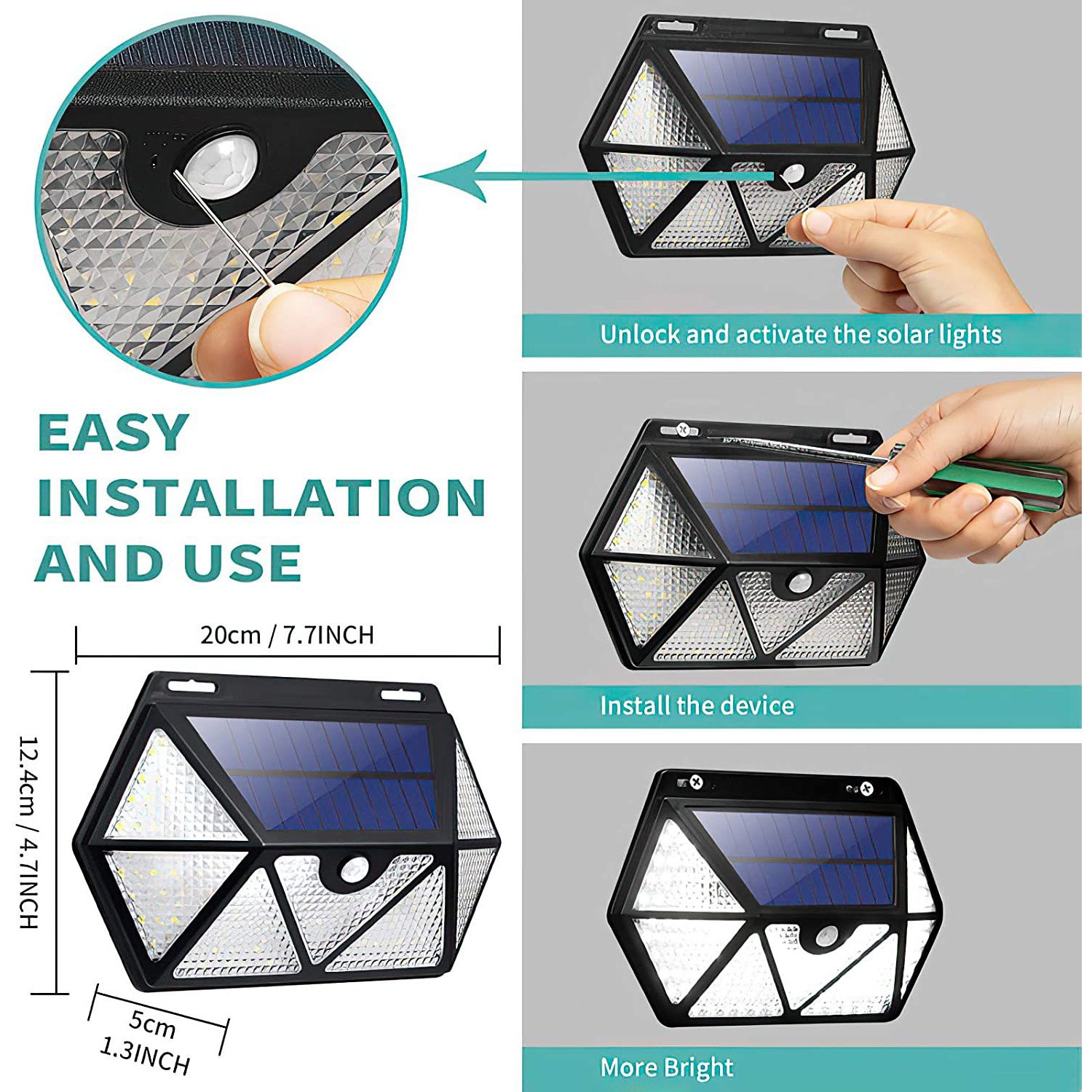 EASY INSTALLATION AND USE

20cm / 7.7INCH

12.4cm / 4.7INCH

5cm
1.3INCH

Unlock and activate the solar lights

Install the device

More Bright